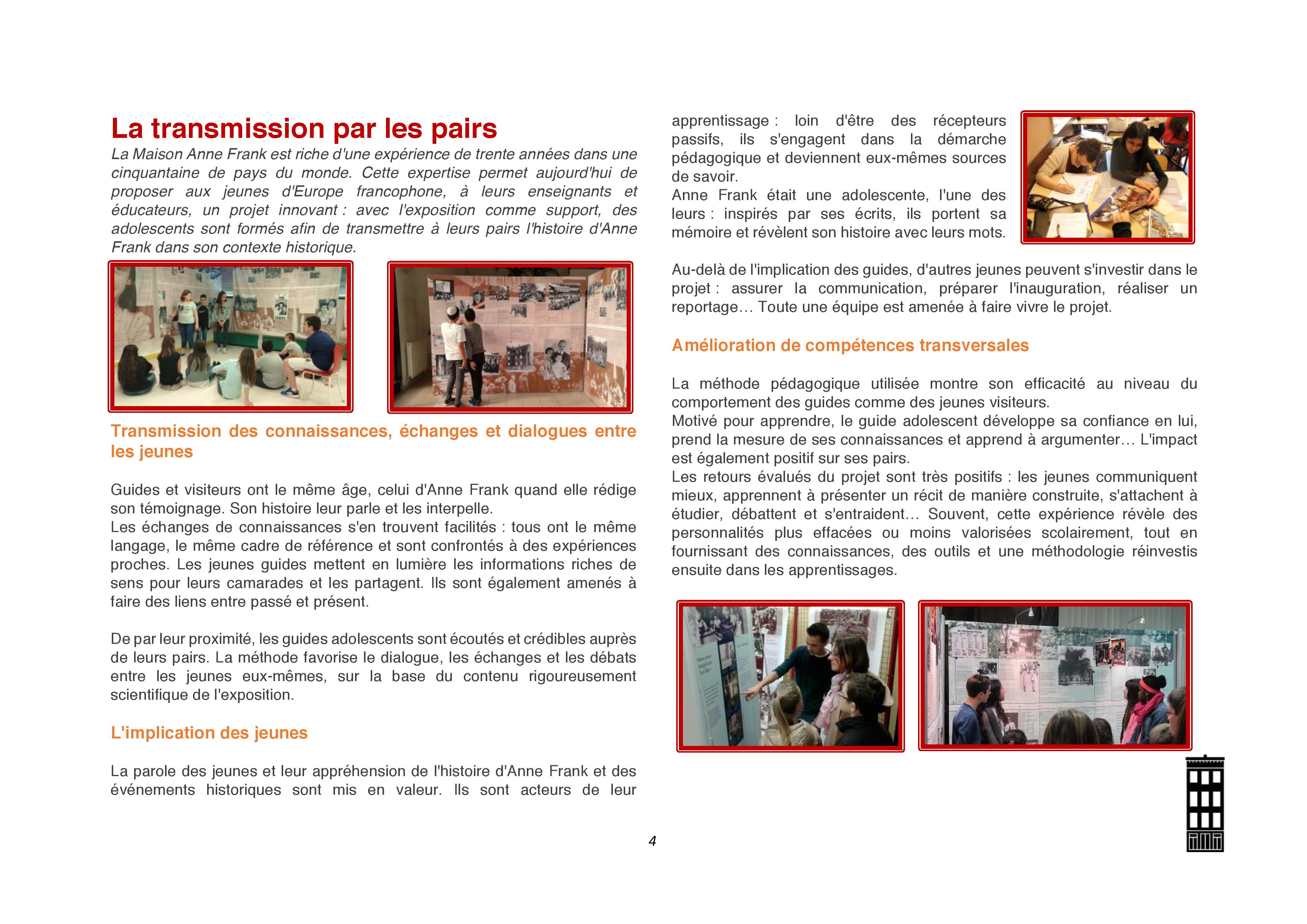 La transmission par les pairs

La Maison Anne Frank est riche d'une expérience de trente années dans une cinquantaine de pays du monde. Cette expertise permet aujourd'hui de proposer aux jeunes d'Europe francophone, à leurs enseignants et éducateurs, un projet innovant : avec l'exposition comme support, des adolescents sont formés afin de transmettre à leurs pairs l'histoire d'Anne Frank dans son contexte historique.

Transmission des connaissances, échanges et dialogues entre les jeunes

Guides et visiteurs ont le même âge, celui d'Anne Frank quand elle rédige son témoignage. Son histoire leur parle et les interpelle.
Les échanges de connaissances s'en trouvent facilités : tous ont le même langage, le même cadre de référence et sont confrontés à des expériences proches. Les jeunes guides mettent en lumière les informations riches de sens pour leurs camarades et les partagent. Ils sont également amenés à faire des liens entre passé et présent.

De par leur proximité, les guides adolescents sont écoutés et crédibles auprès de leurs pairs. La méthode favorise le dialogue, les échanges et les débats entre les jeunes eux-mêmes, sur la base du contenu rigoureusement scientifique de l'exposition.

L'implication des jeunes

La parole des jeunes et leur appréhension de l'histoire d'Anne Frank et des événements historiques sont mis en valeur. Ils sont acteurs de leur apprentissage : loin d'être des récepteurs passifs, ils s'engagent dans la démarche pédagogique et deviennent eux-mêmes sources de savoir.
Anne Frank était une adolescente, l'une des leurs : inspirés par ses écrits, ils portent sa mémoire et révèlent son histoire avec leurs mots.

Au-delà de l'implication des guides, d'autres jeunes peuvent s'investir dans le projet : assurer la communication, préparer l'inauguration, réaliser un reportage… Toute une équipe est amenée à faire vivre le projet.

Amélioration de compétences transversales

La méthode pédagogique utilisée montre son efficacité au niveau du comportement des guides comme des jeunes visiteurs.
Motivé pour apprendre, le guide adolescent développe sa confiance en lui, prend la mesure de ses connaissances et apprend à argumenter… L'impact est également positif sur ses pairs.
Les retours évalués du projet sont très positifs : les jeunes communiquent mieux, apprennent à présenter un récit de manière construite, s'attachent à étudier, débattent et s'entraident… Souvent, cette expérience révèle des personnalités plus effacées ou moins valorisées scolairement, tout en fournissant des connaissances, des outils et une méthodologie réinvestis ensuite dans les apprentissages.

4